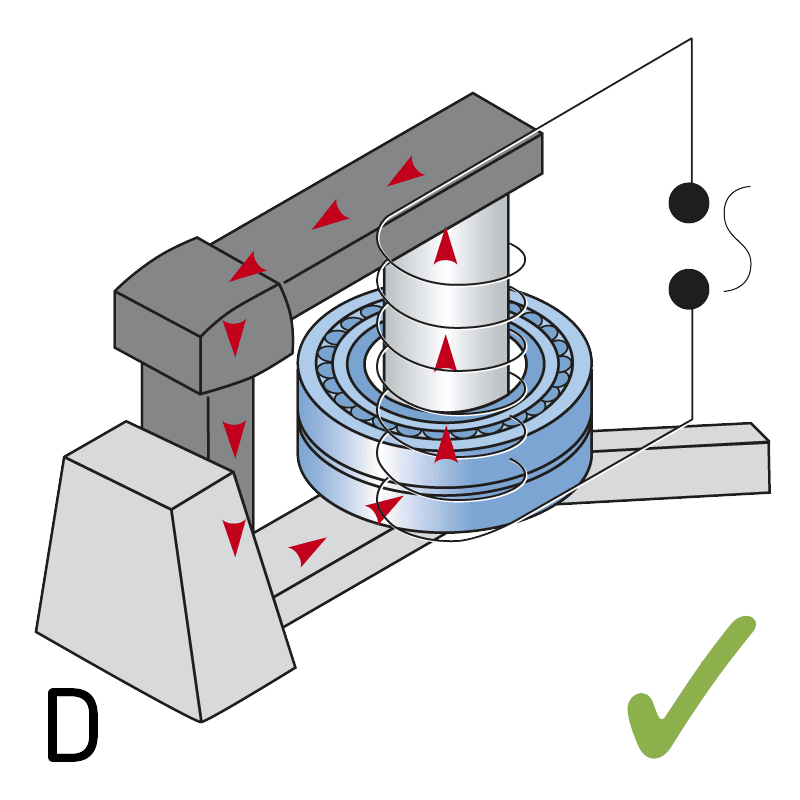 D