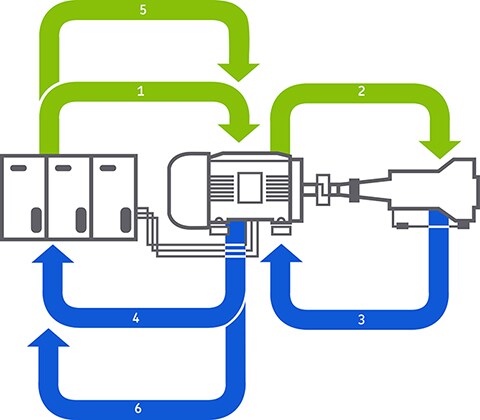 5

1

2

4

3

6