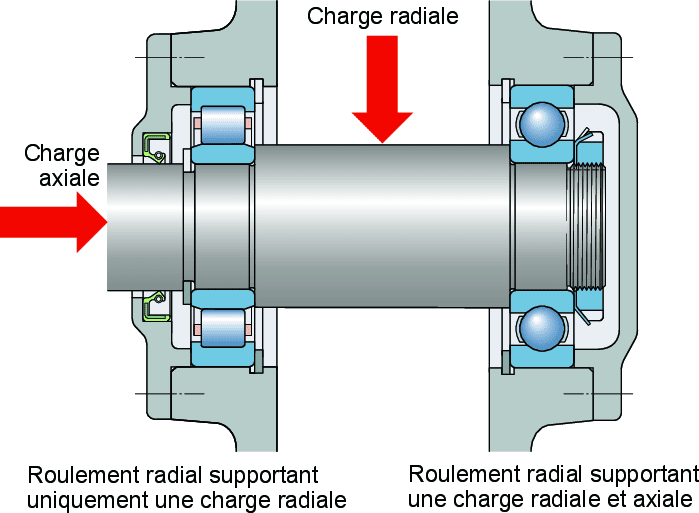 Charge radiale

Charge axiale

Roulement radial supportant uniquement une charge radiale

Roulement radial supportant une charge radiale et axiale